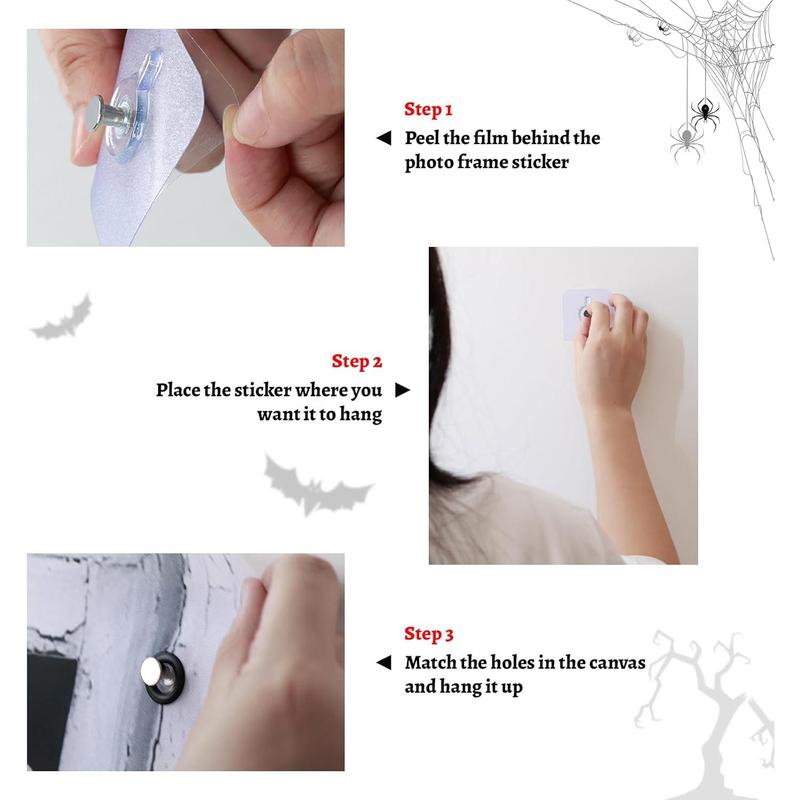 Step 1
◀ Peel the film behind the photo frame sticker

Step 2
Place the sticker where you want it to hang ▶

Step 3
◀ Match the holes in the canvas and hang it up