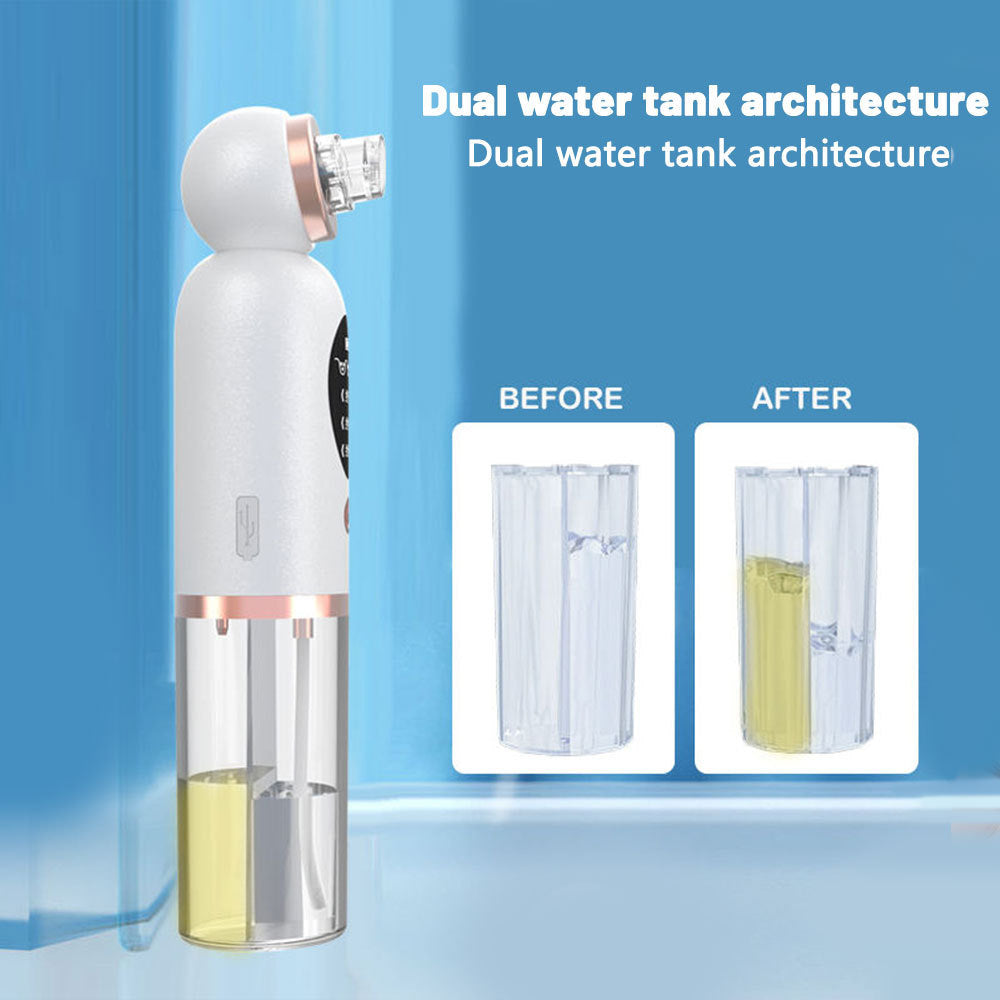 Dual water tank architecture
Dual water tank architecture

BEFORE

AFTER