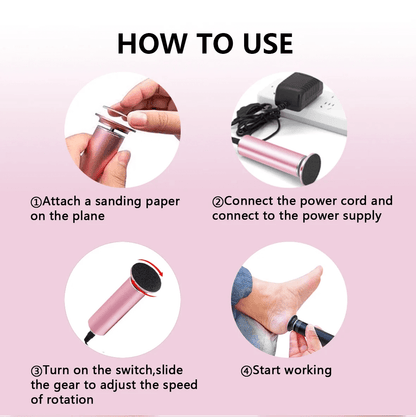 HOW TO USE

①Attach a sanding paper on the plane

②Connect the power cord and connect to the power supply

③Turn on the switch,slide the gear to adjust the speed of rotation

④Start working