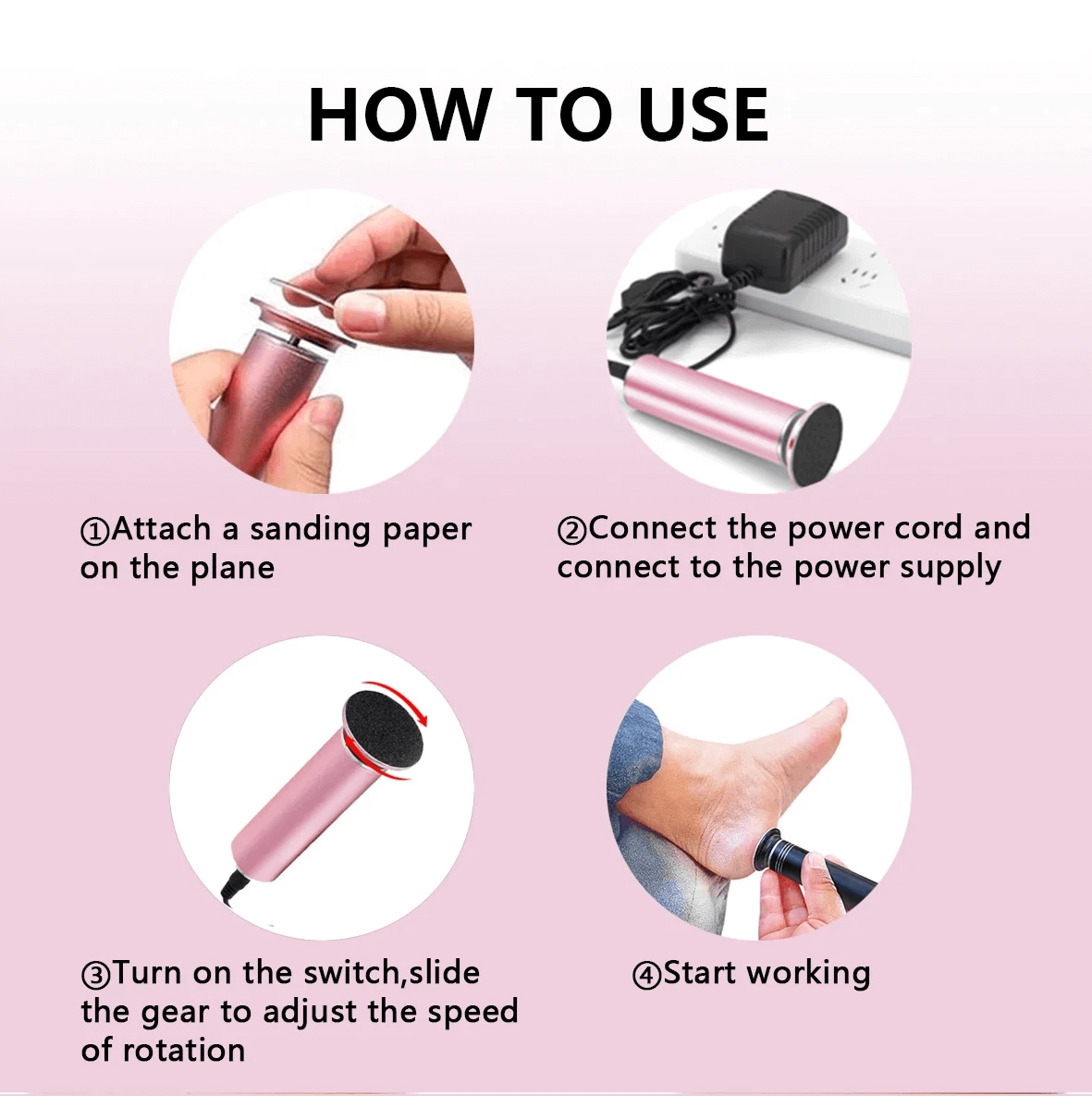 HOW TO USE

①Attach a sanding paper on the plane

②Connect the power cord and connect to the power supply

③Turn on the switch,slide the gear to adjust the speed of rotation

④Start working