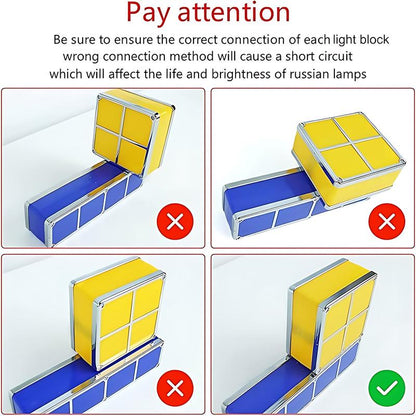 Pay attention

Be sure to ensure the correct connection of each light block
wrong connection method will cause a short circuit
which will affect the life and brightness of russian lamps